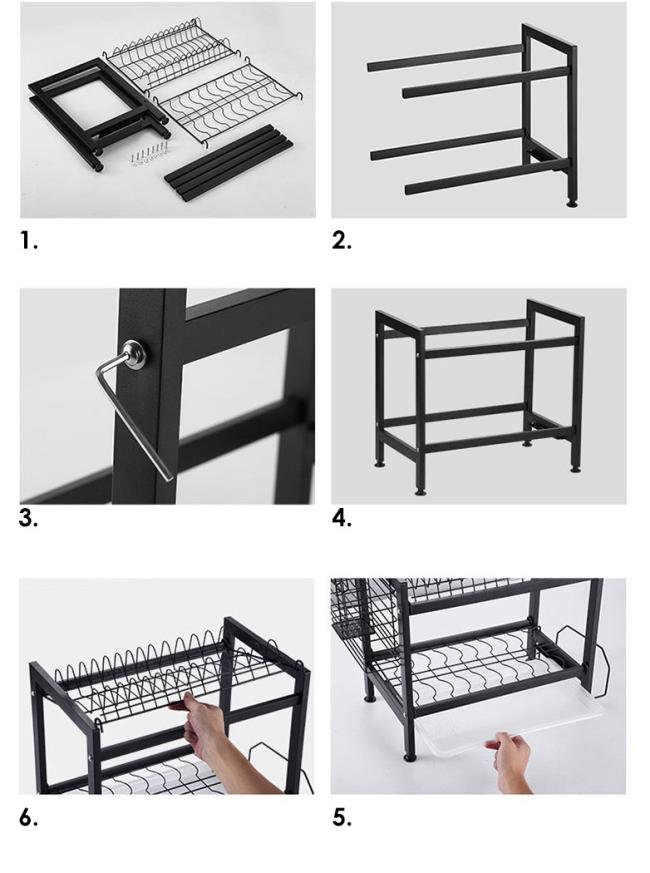 1.

2.

3.

4.

6.

5.