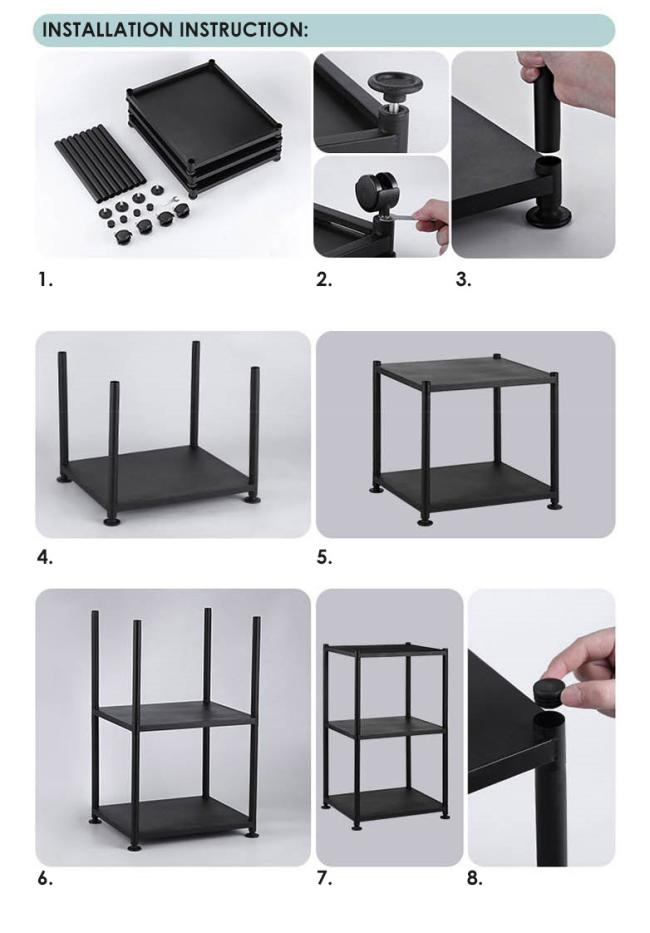 INSTALLATION INSTRUCTION:

1.

2.

3.

4.

5.

6.

7.

8.