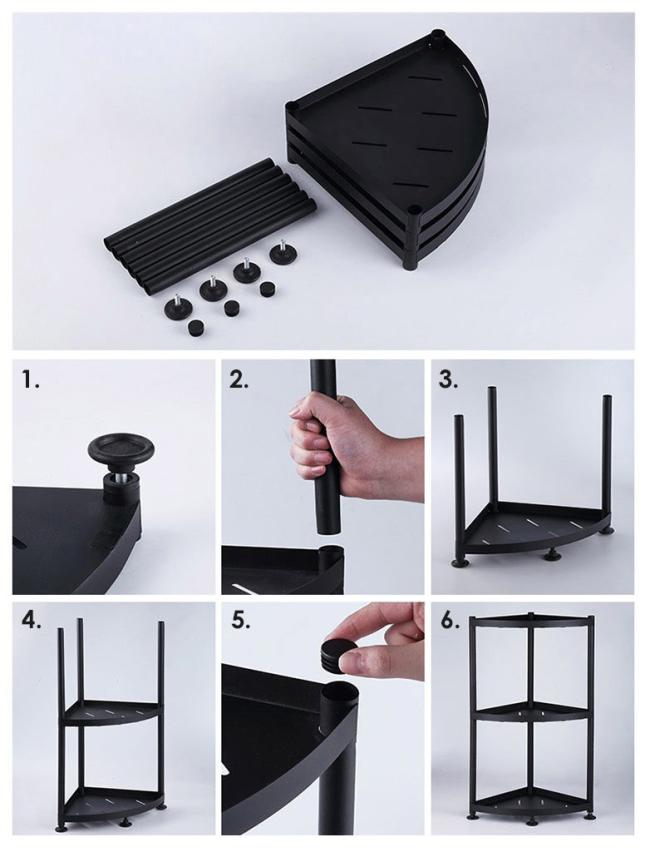 1.

2.

3.

4.

5.

6.