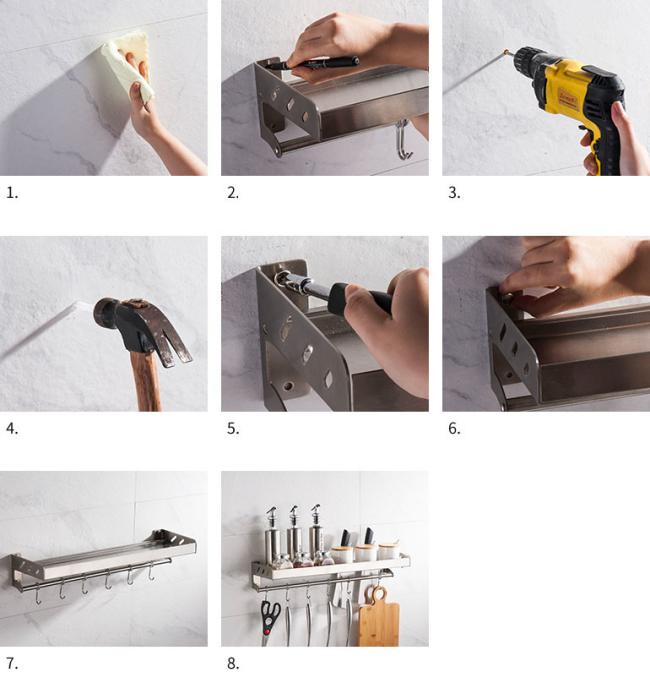 1.

2.

3.

4.

5.

6.

7.

8.