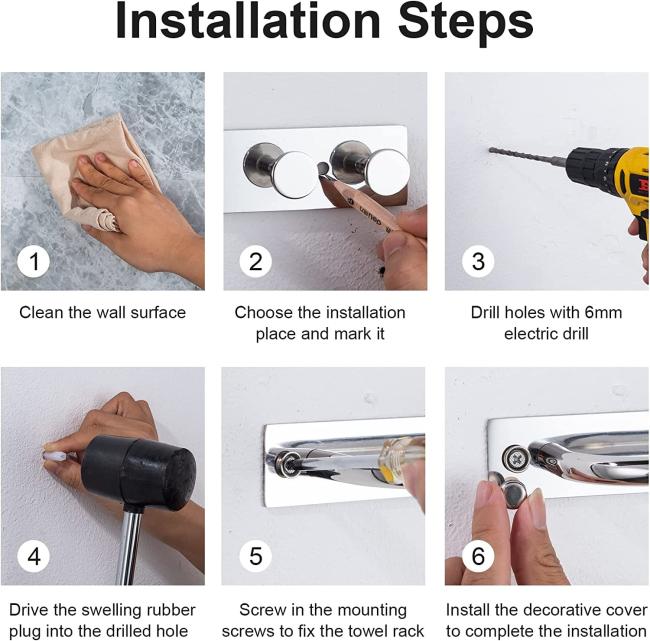 Installation Steps

1

Clean the wall surface

2

Choose the installation place and mark it

3

Drill holes with 6mm electric drill

4

Drive the swelling rubber plug into the drilled hole

5

Screw in the mounting screws to fix the towel rack

6

Install the decorative cover to complete the installation