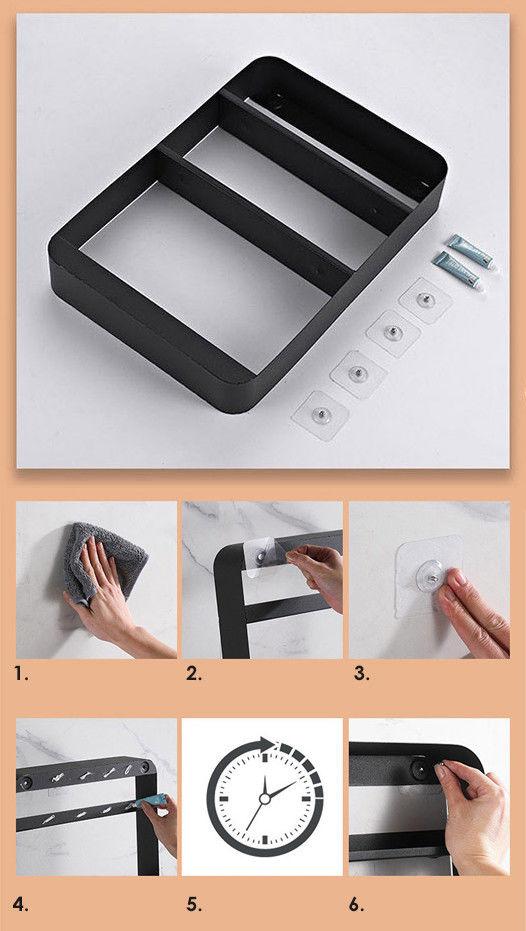 1.

2.

3.

4.

5.

6.