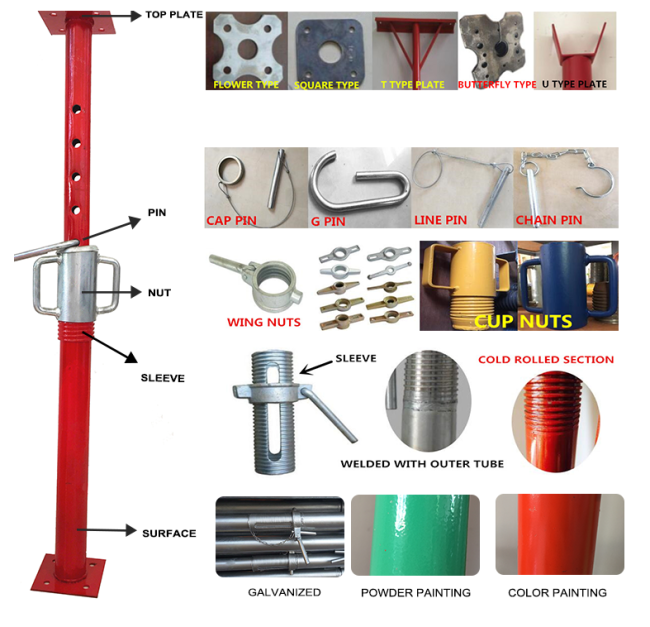 TOP PLATE

FLOWER TYPE
SQUARE TYPE
T TYPE PLATE
BUTTERFLY TYPE
U TYPE PLATE

PIN

CAP PIN
G PIN
LINE PIN
CHAIN PIN

NUT

WING NUTS
CUP NUTS

SLEEVE

SLEEVE
COLD ROLLED SECTION
WELDED WITH OUTER TUBE

SURFACE

GALVANIZED
POWDER PAINTING
COLOR PAINTING