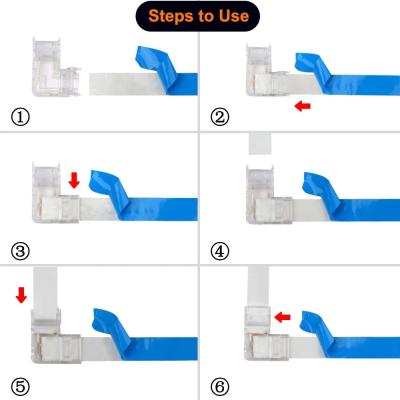 Steps to Use

①

②

③

④

⑤

⑥