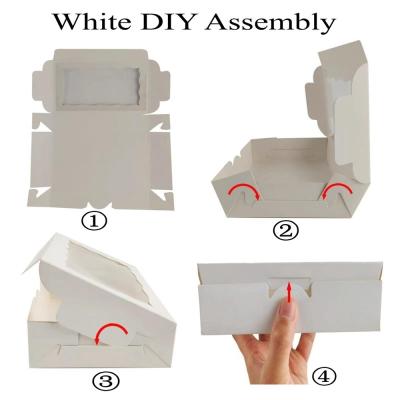 White DIY Assembly

①

②

③

④