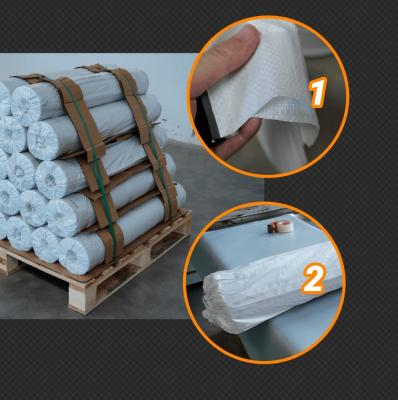 1

2