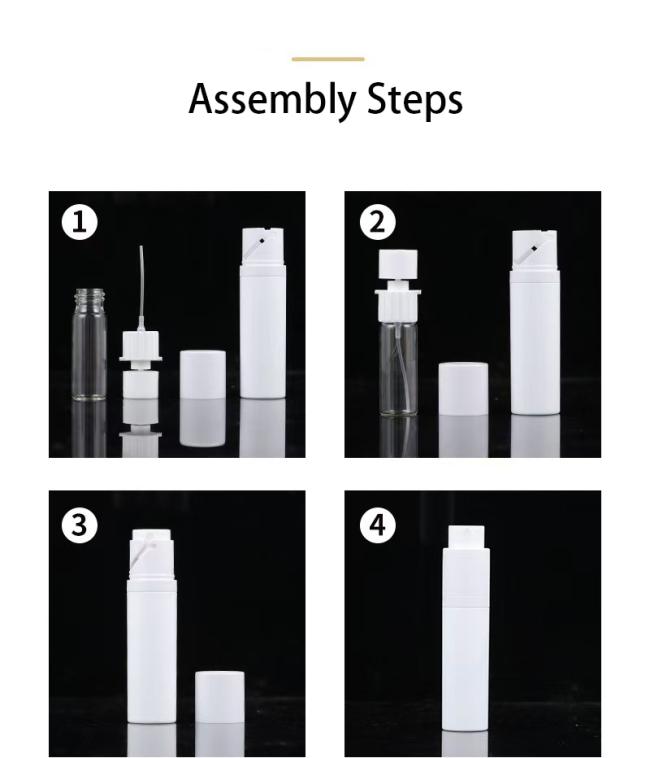 Assembly Steps

1

2

3

4