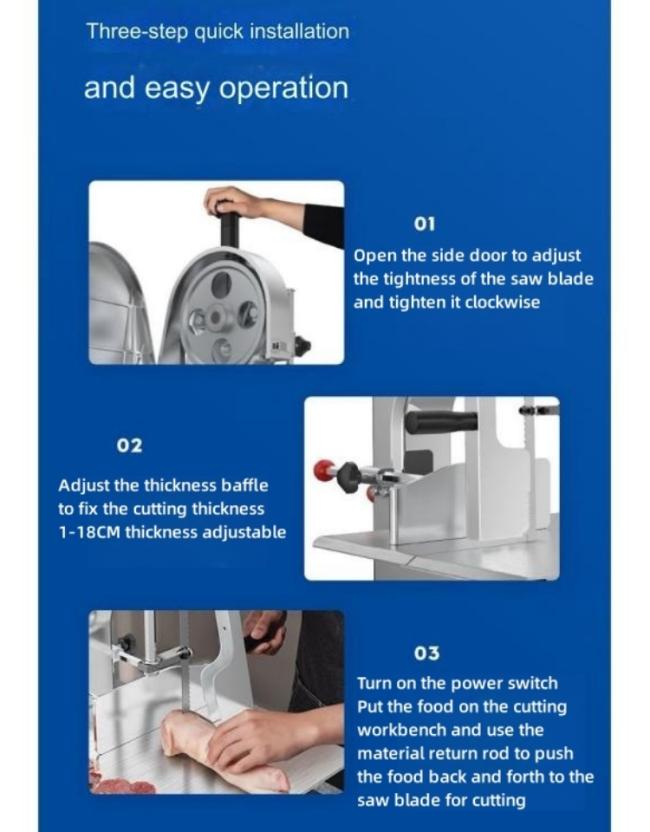 Three-step quick installation

and easy operation

01

Open the side door to adjust the tightness of the saw blade and tighten it clockwise

02

Adjust the thickness baffle to fix the cutting thickness 1-18CM thickness adjustable

03

Turn on the power switch Put the food on the cutting workbench and use the material return rod to push the food back and forth to the saw blade for cutting