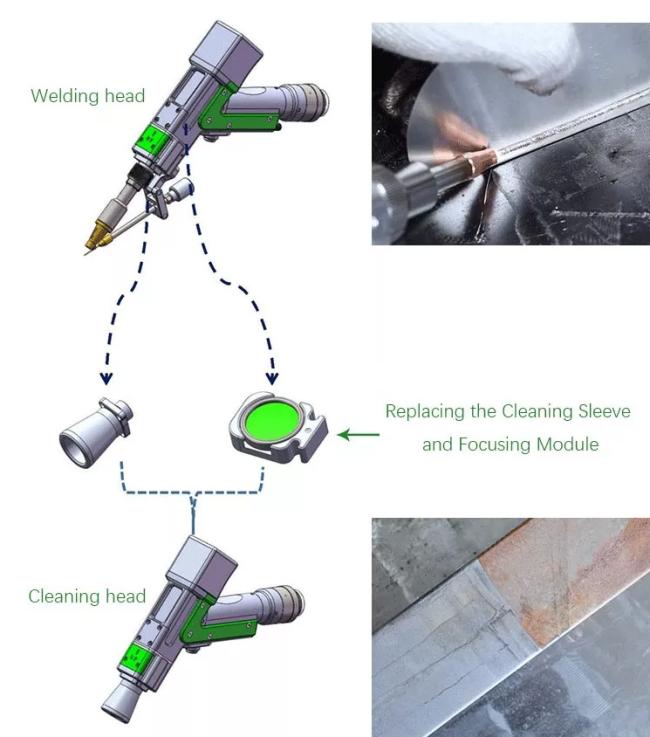 Welding head

Replacing the Cleaning Sleeve and Focusing Module

Cleaning head