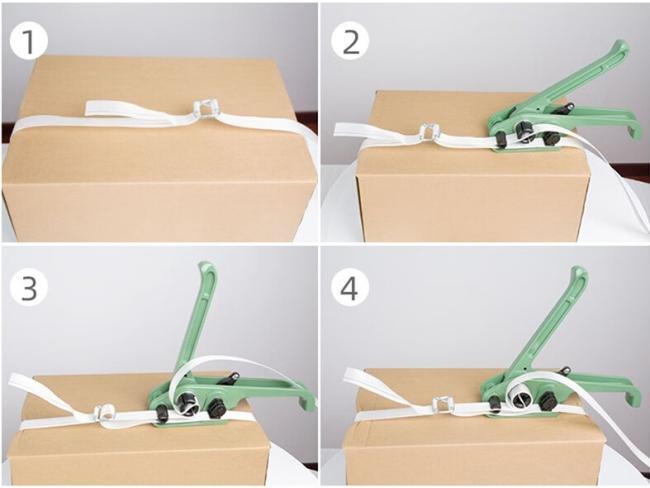 1
2
3
4