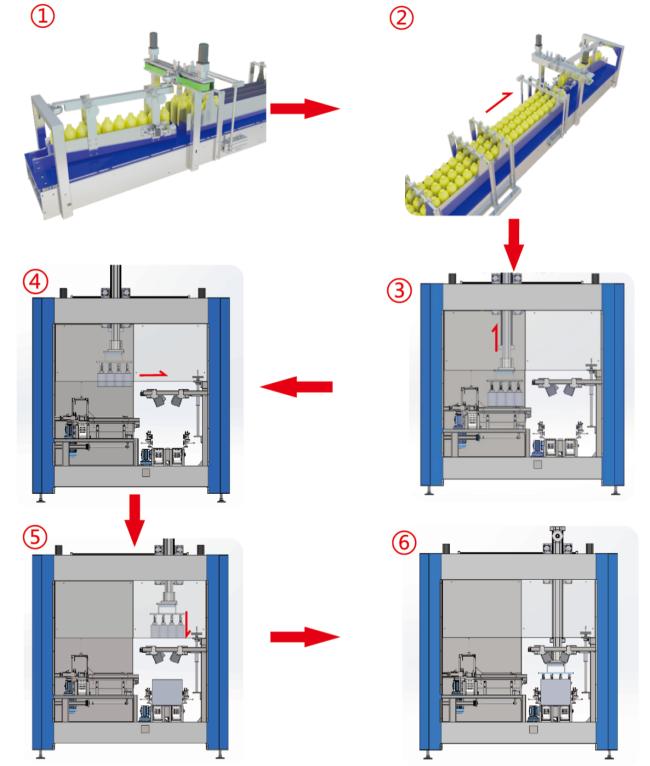 ①

②

④

③

⑤

⑥