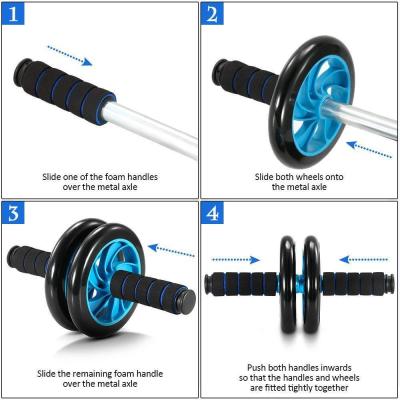 1

Slide one of the foam handles over the metal axle

2

Slide both wheels onto the metal axle

3

Slide the remaining foam handle over the metal axle

4

Push both handles inwards so that the handles and wheels are fitted tightly together