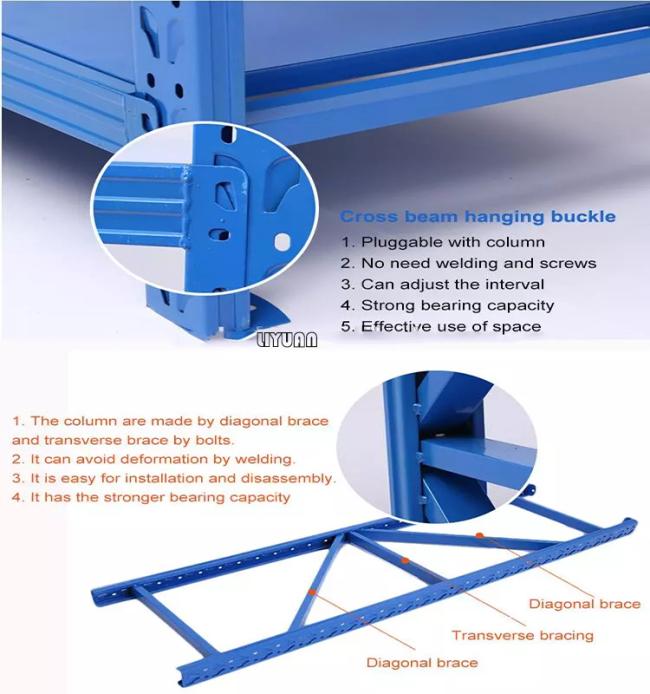 Cross beam hanging buckle

1. Pluggable with column
2. No need welding and screws
3. Can adjust the interval
4. Strong bearing capacity
5. Effective use of space

LIYUAN

1. The column are made by diagonal brace and transverse brace by bolts.
2. It can avoid deformation by welding.
3. It is easy for installation and disassembly.
4. It has the stronger bearing capacity

Diagonal brace

Transverse bracing

Diagonal brace