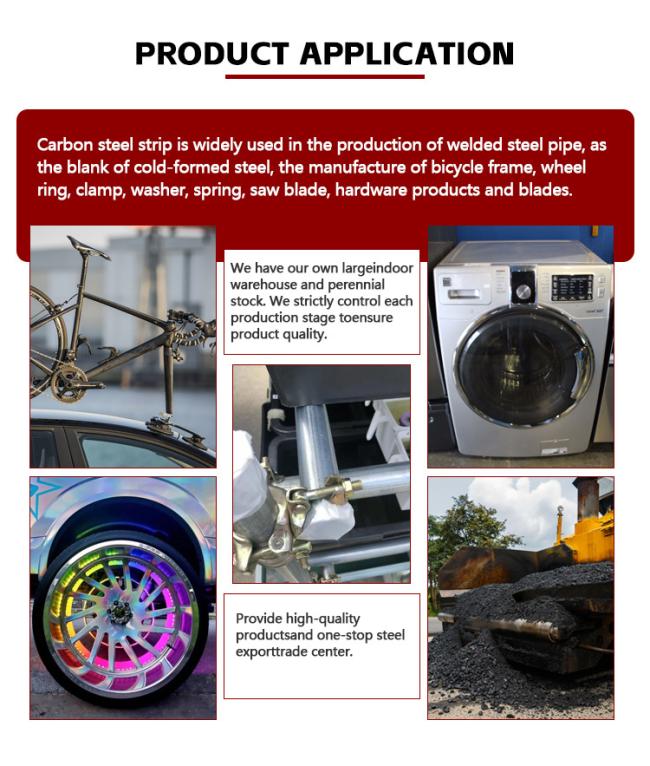 PRODUCT APPLICATION

Carbon steel strip is widely used in the production of welded steel pipe, as the blank of cold-formed steel, the manufacture of bicycle frame, wheel ring, clamp, washer, spring, saw blade, hardware products and blades.

We have our own largeindoor warehouse and perennial stock. We strictly control each production stage toensure product quality.

Provide high-quality productsand one-stop steel exporttrade center.