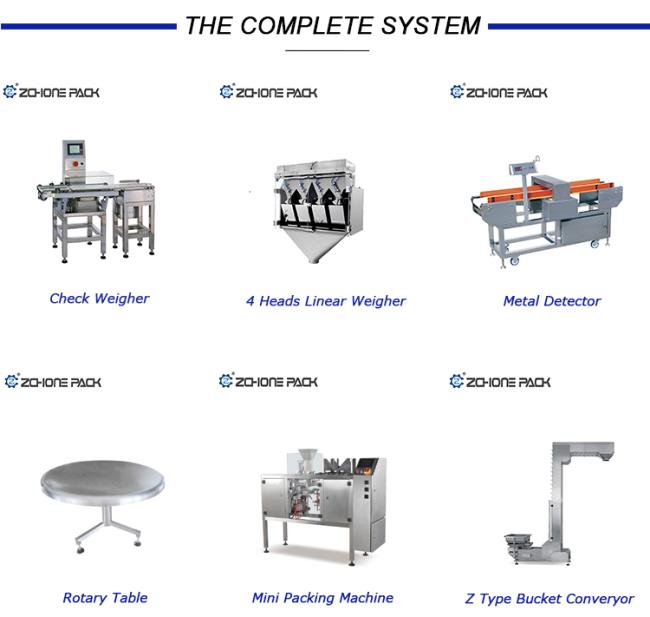 THE COMPLETE SYSTEM

ZCHONE PACK

Check Weigher

ZCHONE PACK

4 Heads Linear Weigher

ZCHONE PACK

Metal Detector

ZCHONE PACK

Rotary Table

ZCHONE PACK

Mini Packing Machine

ZCHONE PACK

Z Type Bucket Converyor