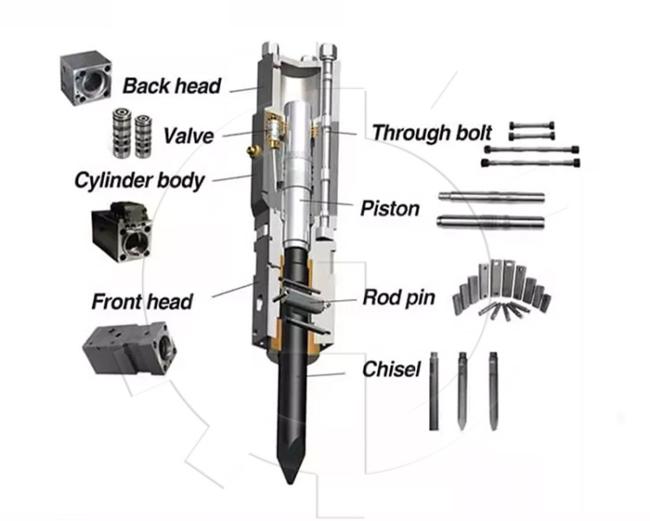 Back head

Valve

Cylinder body

Front head

Through bolt

Piston

Rod pin

Chisel