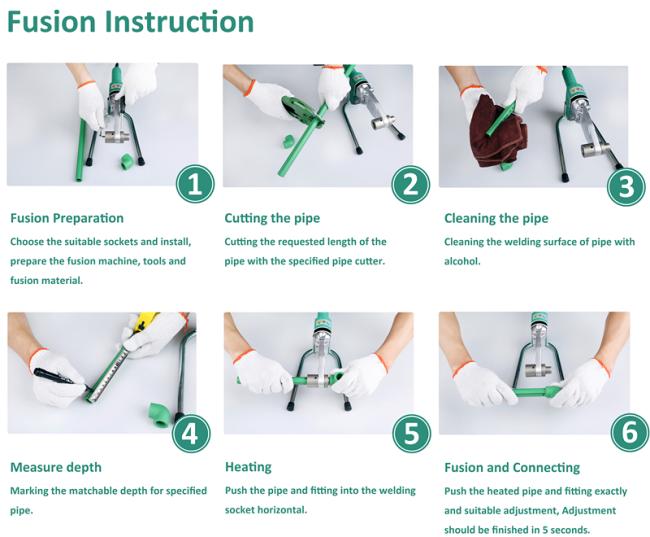 Fusion Instruction

1

Fusion Preparation

Choose the suitable sockets and install, prepare the fusion machine, tools and fusion material.

2

Cutting the pipe

Cutting the requested length of the pipe with the specified pipe cutter.

3

Cleaning the pipe

Cleaning the welding surface of pipe with alcohol.

4

Measure depth

Marking the matchable depth for specified pipe.

5

Heating

Push the pipe and fitting into the welding socket horizontal.

6

Fusion and Connecting

Push the heated pipe and fitting exactly and suitable adjustment, Adjustment should be finished in 5 seconds.