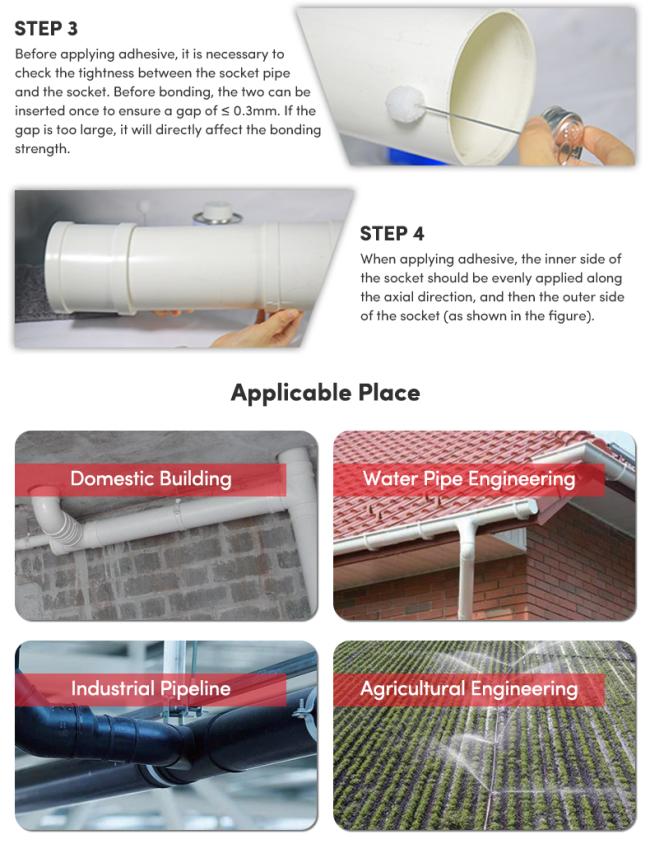 STEP 3

Before applying adhesive, it is necessary to check the tightness between the socket pipe and the socket. Before bonding, the two can be inserted once to ensure a gap of ≤ 0.3mm. If the gap is too large, it will directly affect the bonding strength.

STEP 4

When applying adhesive, the inner side of the socket should be evenly applied along the axial direction, and then the outer side of the socket (as shown in the figure).

Applicable Place

Domestic Building

Water Pipe Engineering

Industrial Pipeline

Agricultural Engineering