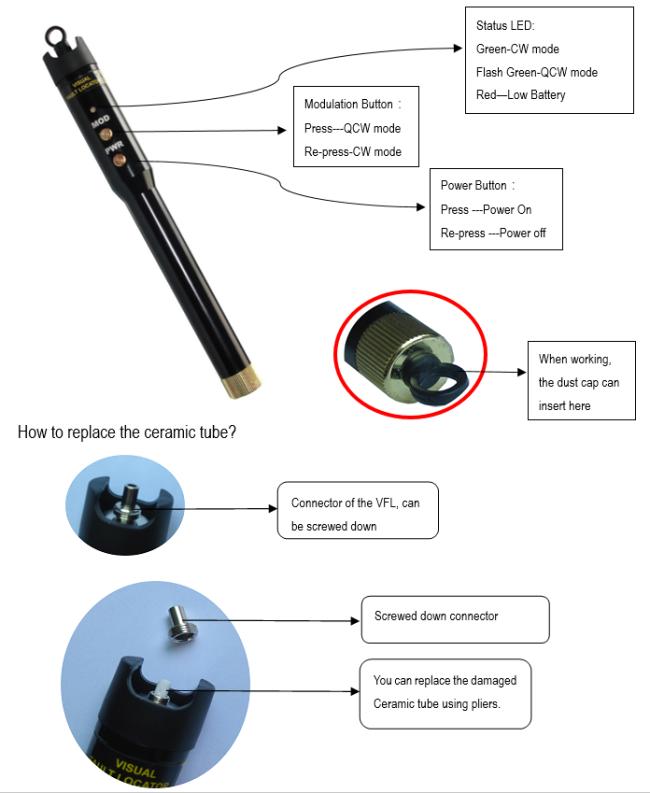 VISUAL FAULT LOCATOR

MOD

PWR

Status LED:
Green-CW mode
Flash Green-QCW mode
Red—Low Battery

Modulation Button：
Press---QCW mode
Re-press-CW mode

Power Button：
Press ---Power On
Re-press ---Power off

When working, the dust cap can insert here

How to replace the ceramic tube?

Connector of the VFL, can be screwed down

Screwed down connector

You can replace the damaged Ceramic tube using pliers.

VISUAL FAULT LOCATOR