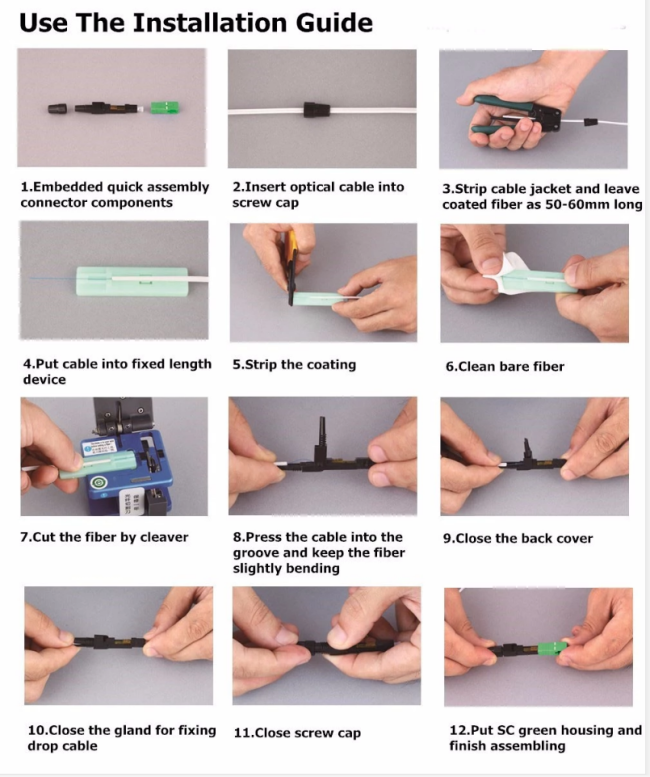 Use The Installation Guide

1.Embedded quick assembly connector components

2.Insert optical cable into screw cap

3.Strip cable jacket and leave coated fiber as 50-60mm long

4.Put cable into fixed length device

5.Strip the coating

6.Clean bare fiber

7.Cut the fiber by cleaver

8.Press the cable into the groove and keep the fiber slightly bending

9.Close the back cover

10.Close the gland for fixing drop cable

11.Close screw cap

12.Put SC green housing and finish assembling