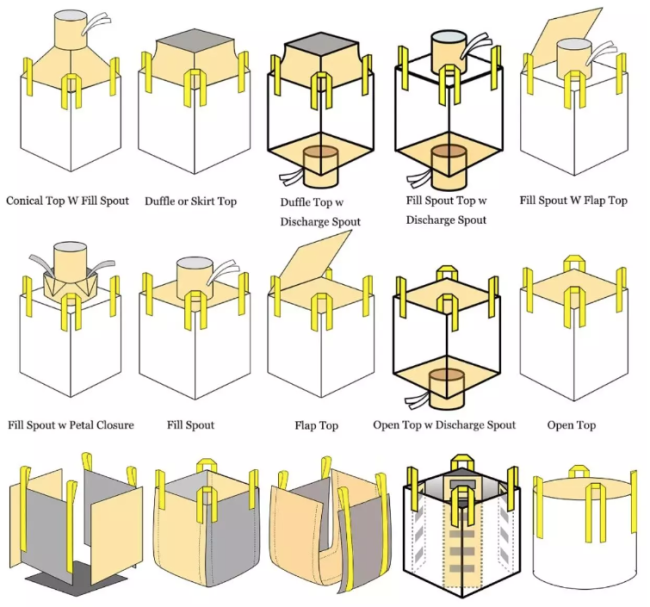 Conical Top W Fill Spout

Duffle or Skirt Top

Duffle Top w Discharge Spout

Fill Spout Top w Discharge Spout

Fill Spout W Flap Top

Fill Spout w Petal Closure

Fill Spout

Flap Top

Open Top w Discharge Spout

Open Top