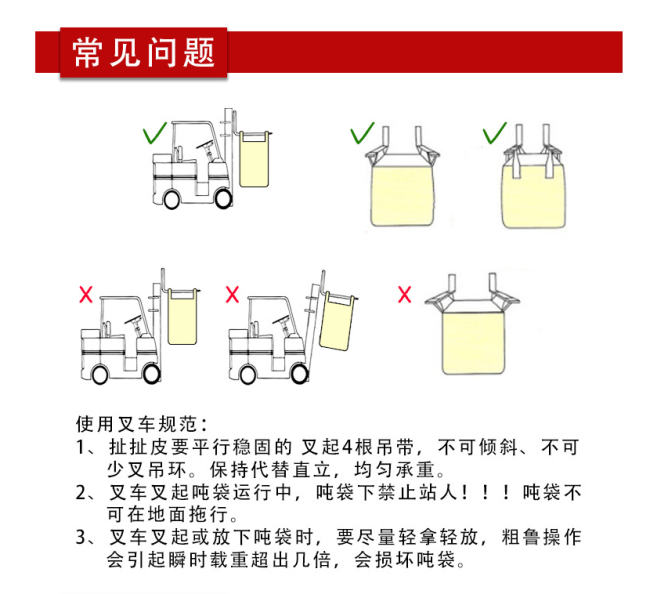 常见问题

✓ ✓ ✓

X X X

使用叉车规范：
1、扯扯皮要平行稳固的 叉起4根吊带，不可倾斜、不可少叉吊环。保持代替直立，均匀承重。
2、叉车叉起吨袋运行中，吨袋下禁止站人！！！吨袋不可在地面拖行。
3、叉车叉起或放下吨袋时，要尽量轻拿轻放，粗鲁操作会引起瞬时载重超出几倍，会损坏吨袋。