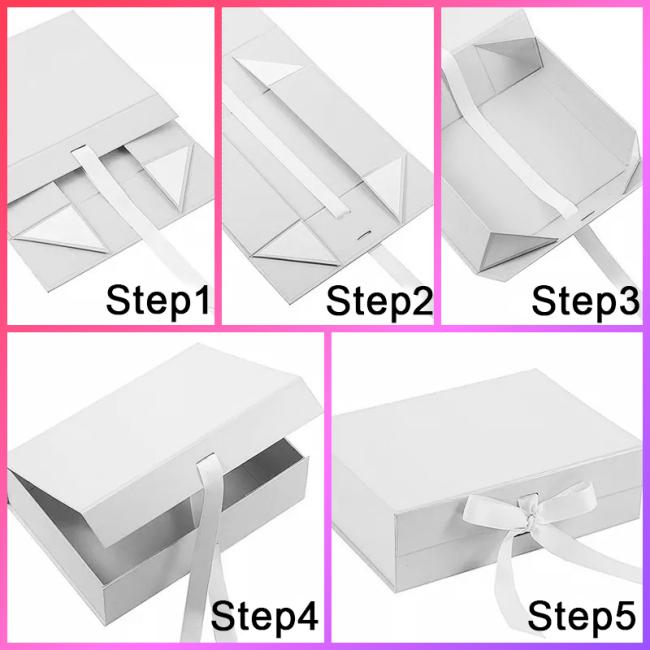 Step1

Step2

Step3

Step4

Step5