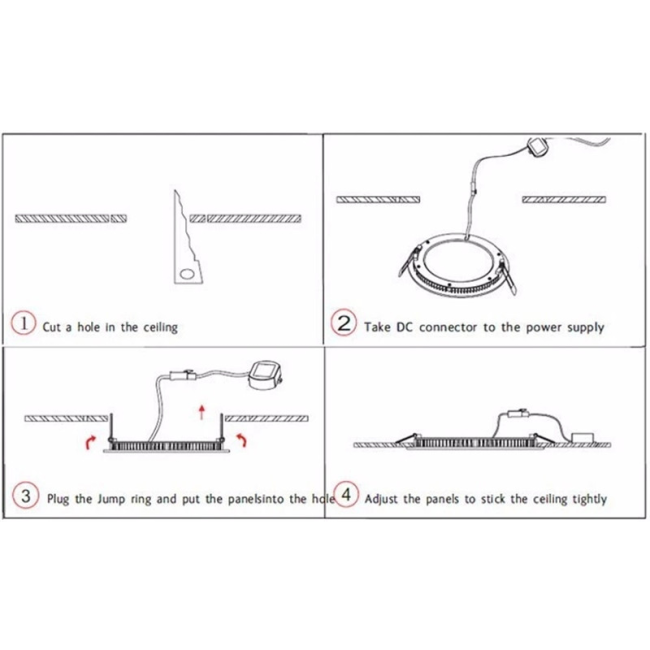 1 Cut a hole in the ceiling

2 Take DC connector to the power supply

3 Plug the Jump ring and put the panelsinto the hole

4 Adjust the panels to stick the ceiling tightly