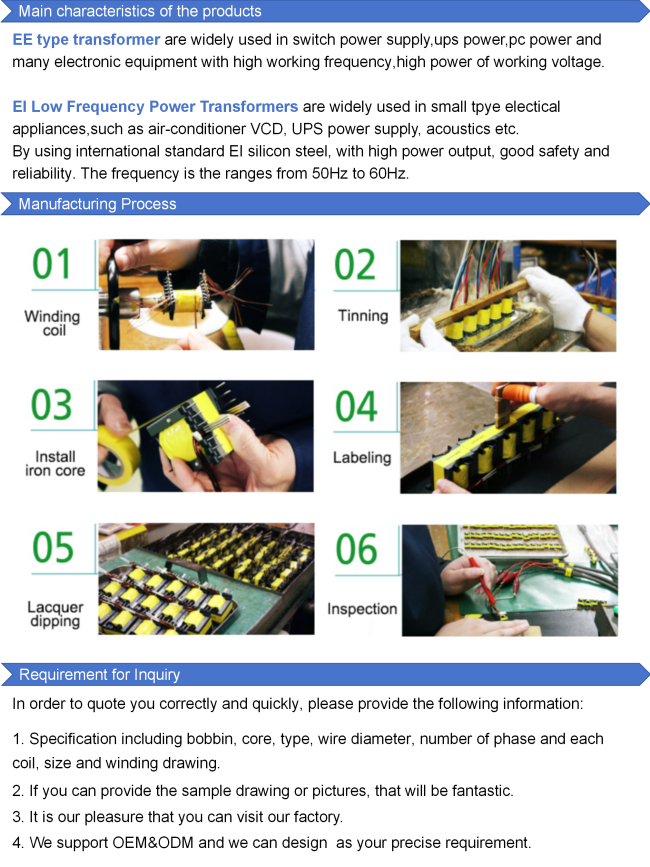 Main characteristics of the products

EE type transformer are widely used in switch power supply,ups power,pc power and many electronic equipment with high working frequency,high power of working voltage.

EI Low Frequency Power Transformers are widely used in small tpye electical appliances,such as air-conditioner VCD, UPS power supply, acoustics etc.
By using international standard EI silicon steel, with high power output, good safety and reliability. The frequency is the ranges from 50Hz to 60Hz.

Manufacturing Process

01
Winding coil

02
Tinning

03
Install iron core

04
Labeling

05
Lacquer dipping

06
Inspection

Requirement for Inquiry

In order to quote you correctly and quickly, please provide the following information:

1. Specification including bobbin, core, type, wire diameter, number of phase and each coil, size and winding drawing.

2. If you can provide the sample drawing or pictures, that will be fantastic.

3. It is our pleasure that you can visit our factory.

4. We support OEM&ODM and we can design as your precise requirement.