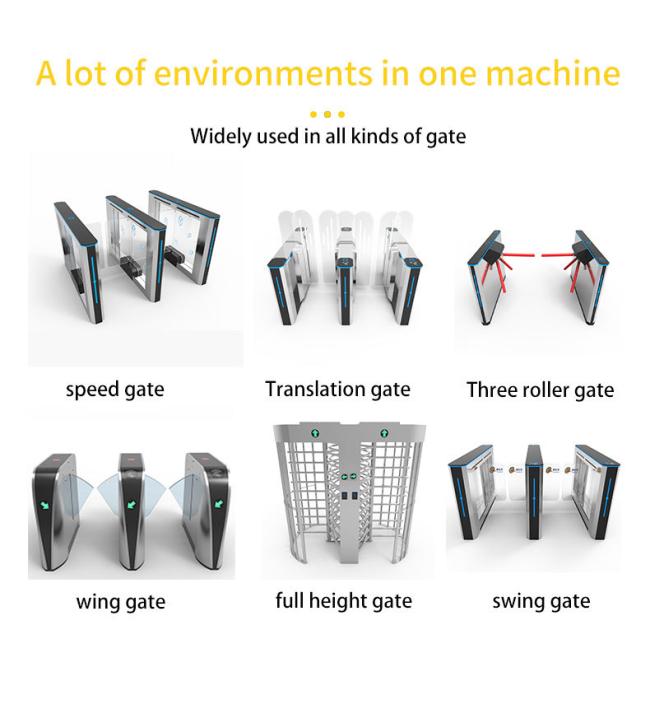 A lot of environments in one machine

Widely used in all kinds of gate

speed gate

Translation gate

Three roller gate

wing gate

full height gate

swing gate