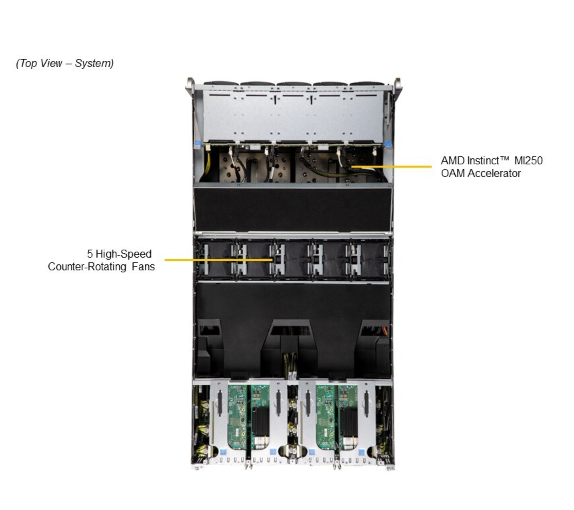 (Top View – System)

AMD Instinct™ MI250 OAM Accelerator

5 High-Speed Counter-Rotating Fans