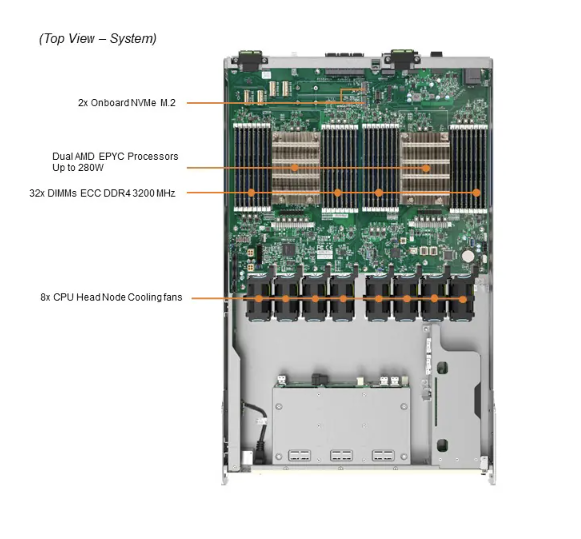 (Top View – System)

2x Onboard NVMe M.2

Dual AMD EPYC Processors
Up to 280W

32x DIMMs ECC DDR4 3200 MHz

8x CPU Head Node Cooling fans