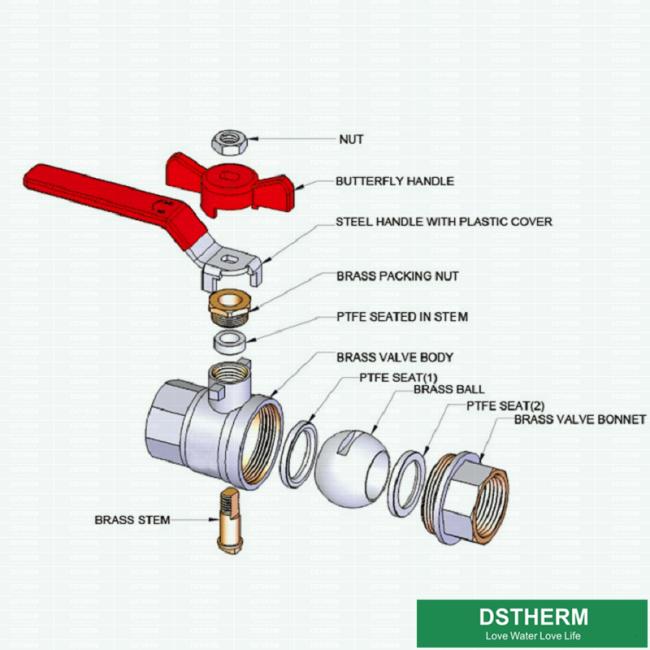 NUT
BUTTERFLY HANDLE
STEEL HANDLE WITH PLASTIC COVER
BRASS PACKING NUT
PTFE SEATED IN STEM
BRASS VALVE BODY
PTFE SEAT(1)
BRASS BALL
PTFE SEAT(2)
BRASS VALVE BONNET
BRASS STEM
DSTHERM
Love Water Love Life