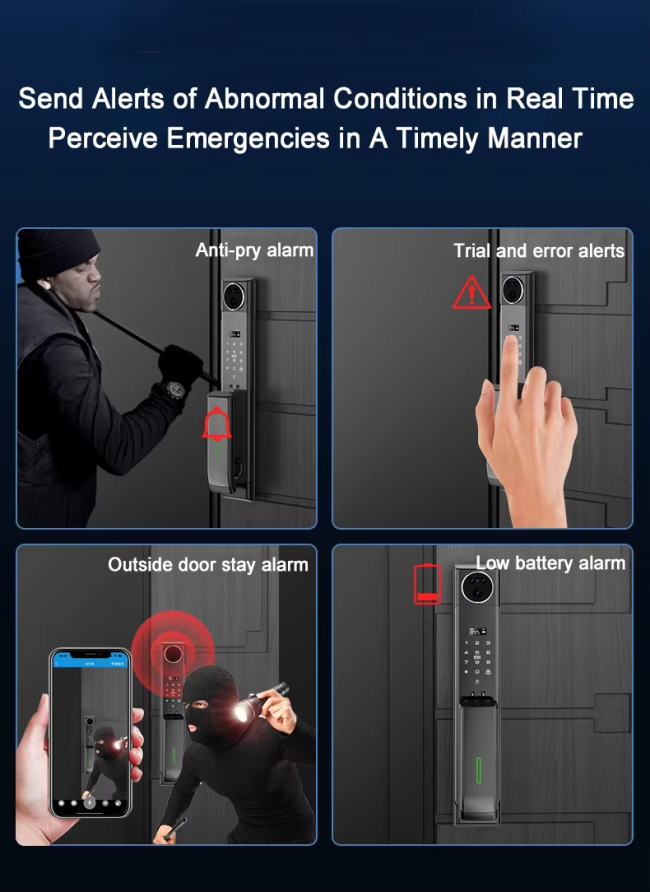 Send Alerts of Abnormal Conditions in Real Time
Perceive Emergencies in A Timely Manner

Anti-pry alarm

Trial and error alerts

Outside door stay alarm

Low battery alarm