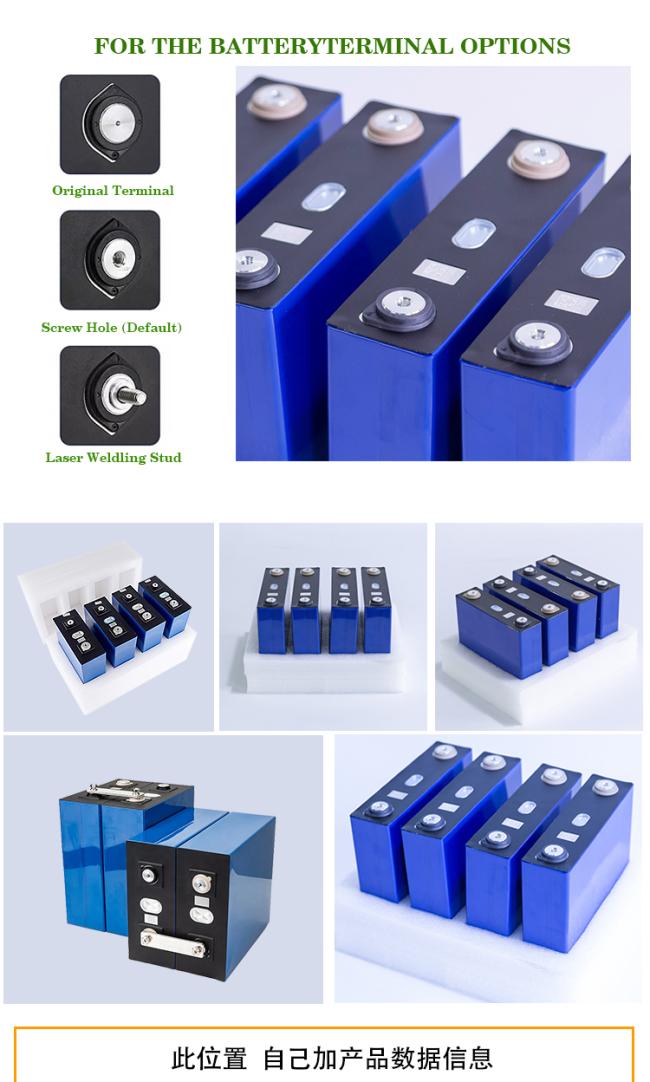 FOR THE BATTERYTERMINAL OPTIONS

Original Terminal

Screw Hole (Default)

Laser Weldling Stud

此位置 自己加产品数据信息