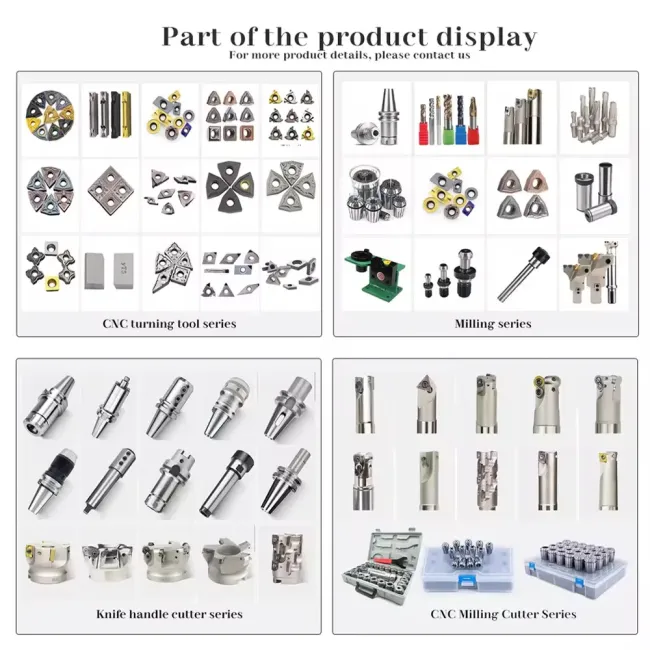 Part of the product display
For more product details, please contact us

CNC turning tool series

Milling series

Knife handle cutter series

CNC Milling Cutter Series