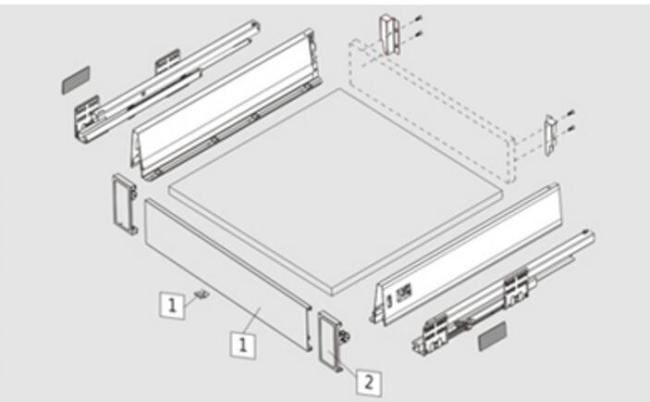 1
1
2