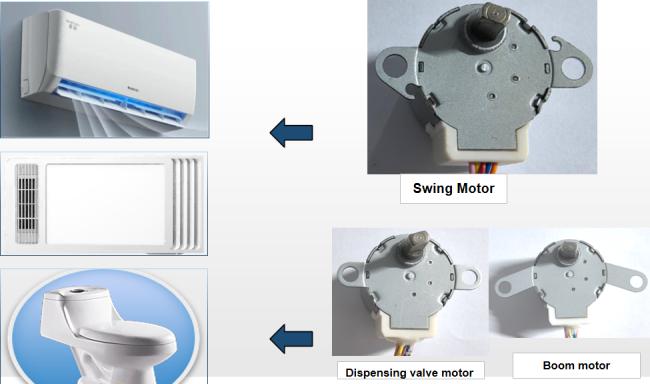 Swing Motor

Dispensing valve motor

Boom motor