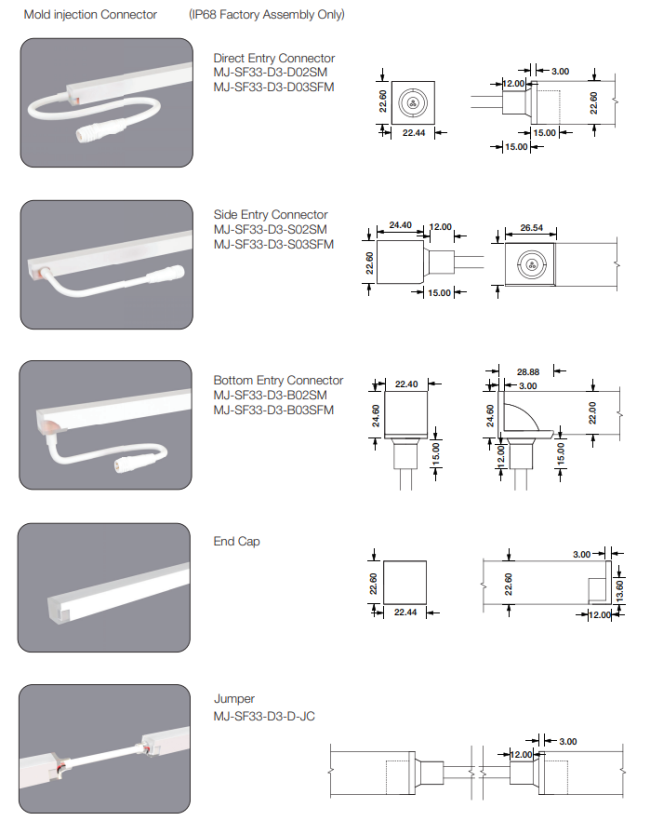 Mold injection Connector (IP68 Factory Assembly Only)

Direct Entry Connector
MJ-SF33-D3-D02SM
MJ-SF33-D3-D03SFM

22.60
22.44
3.00
12.00
22.60
15.00
15.00

Side Entry Connector
MJ-SF33-D3-S02SM
MJ-SF33-D3-S03SFM

24.40
12.00
22.60
15.00
26.54

Bottom Entry Connector
MJ-SF33-D3-B02SM
MJ-SF33-D3-B03SFM

22.40
24.60
15.00
28.88
3.00
24.60
22.00
12.00
15.00

End Cap

22.60
22.44
3.00
22.60
13.60
12.00

Jumper
MJ-SF33-D3-D-JC

3.00
12.00