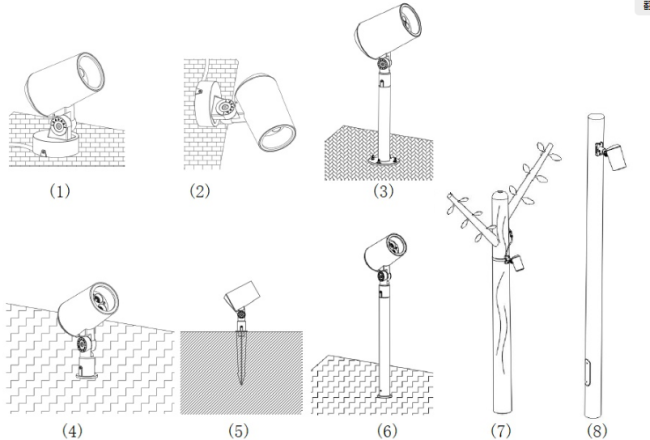 (1)

(2)

(3)

(4)

(5)

(6)

(7)

(8)