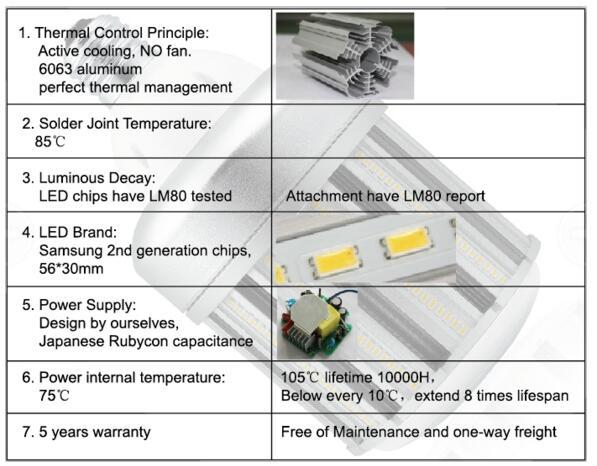 | | |
|---|---|
| 1. Thermal Control Principle: Active cooling, NO fan. 6063 aluminum perfect thermal management | |
| 2. Solder Joint Temperature: 85℃ | |
| 3. Luminous Decay: LED chips have LM80 tested | Attachment have LM80 report |
| 4. LED Brand: Samsung 2nd generation chips, 56*30mm | |
| 5. Power Supply: Design by ourselves, Japanese Rubycon capacitance | |
| 6. Power internal temperature: 75℃ | 105℃ lifetime 10000H, Below every 10℃, extend 8 times lifespan |
| 7. 5 years warranty | Free of Maintenance and one-way freight |