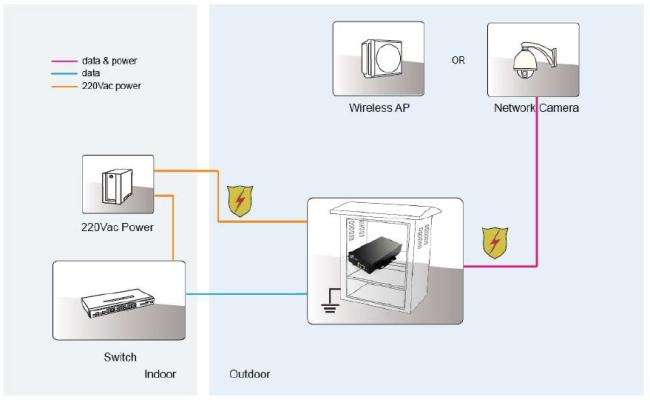 data & power
data
220Vac power

Wireless AP

OR

Network Camera

220Vac Power

Switch

Indoor

Outdoor