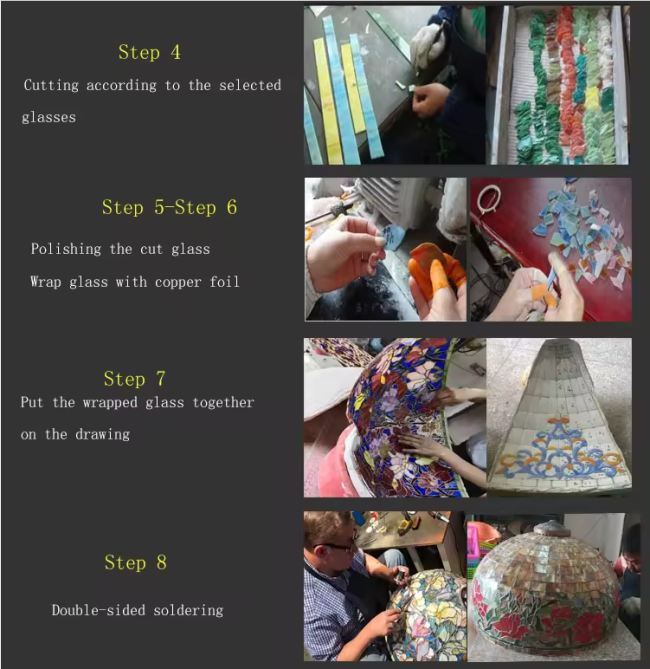 Step 4

Cutting according to the selected glasses

Step 5-Step 6

Polishing the cut glass

Wrap glass with copper foil

Step 7

Put the wrapped glass together on the drawing

Step 8

Double-sided soldering