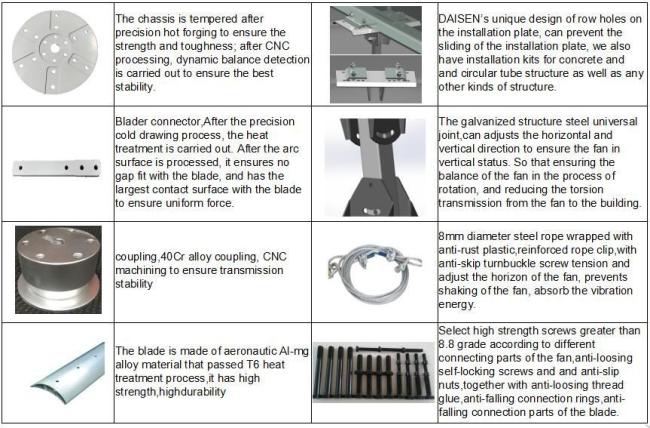 | | | | |
|---|---|---|---|
| | The chassis is tempered after precision hot forging to ensure the strength and toughness; after CNC processing, dynamic balance detection is carried out to ensure the best stability. | | DAISEN's unique design of row holes on the installation plate, can prevent the sliding of the installation plate, we also have installation kits for concrete and and circular tube structure as well as any other kinds of structure. |
| | Blader connector,After the precision cold drawing process, the heat treatment is carried out. After the arc surface is processed, it ensures no gap fit with the blade, and has the largest contact surface with the blade to ensure uniform force. | | The galvanized structure steel universal joint,can adjusts the horizontal and vertical direction to ensure the fan in vertical status. So that ensuring the balance of the fan in the process of rotation, and reducing the torsion transmission from the fan to the building. |
| | coupling,40Cr alloy coupling, CNC machining to ensure transmission stability | | 8mm diameter steel rope wrapped with anti-rust plastic,reinforced rope clip,with anti-skip turnbuckle screw tension and adjust the horizon of the fan, prevents shaking of the fan, absorb the vibration energy. |
| | The blade is made of aeronautic Al-mg alloy material that passed T6 heat treatment process,it has high strength,highdurability | | Select high strength screws greater than 8.8 grade according to different connecting parts of the fan,anti-loosing self-locking screws and and anti-slip nuts,together with anti-loosing thread glue,anti-falling connection rings,anti-falling connection parts of the blade. |