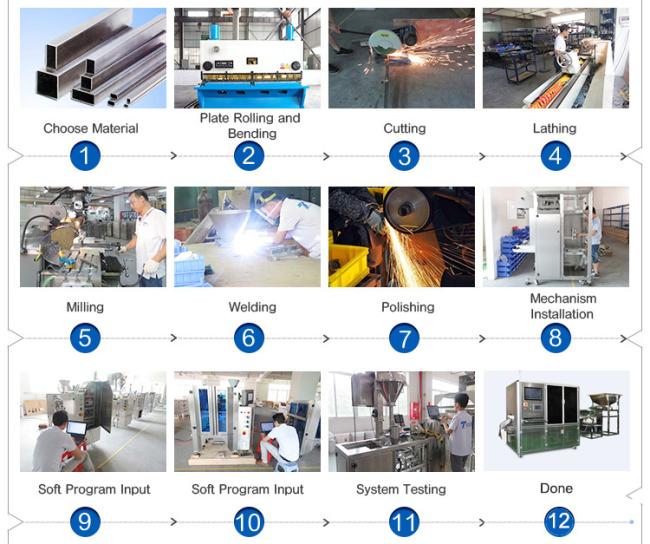 Choose Material
1

Plate Rolling and Bending
2

Cutting
3

Lathing
4

Milling
5

Welding
6

Polishing
7

Mechanism Installation
8

Soft Program Input
9

Soft Program Input
10

System Testing
11

Done
12