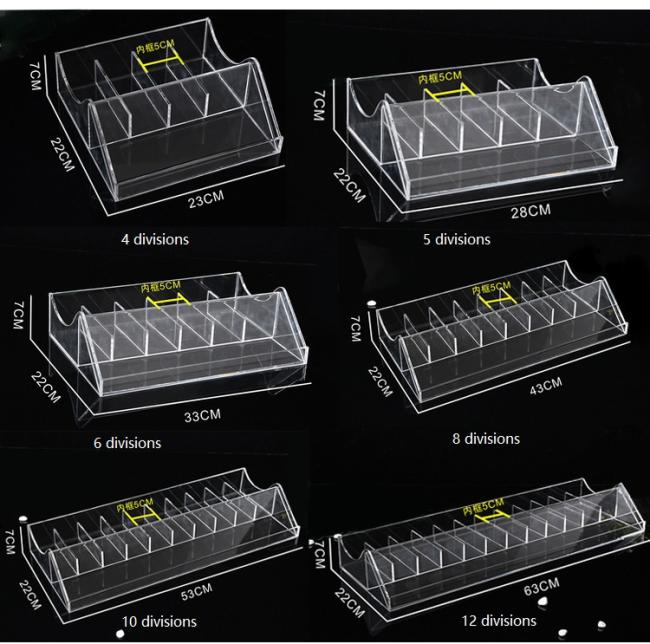 内框5CM
7CM
22CM
23CM
4 divisions

内框5CM
7CM
22CM
28CM
5 divisions

内框5CM
7CM
22CM
33CM
6 divisions

内框5CM
7CM
22CM
43CM
8 divisions

内框5CM
7CM
22CM
53CM
10 divisions

内框5CM
7CM
22CM
63CM
12 divisions