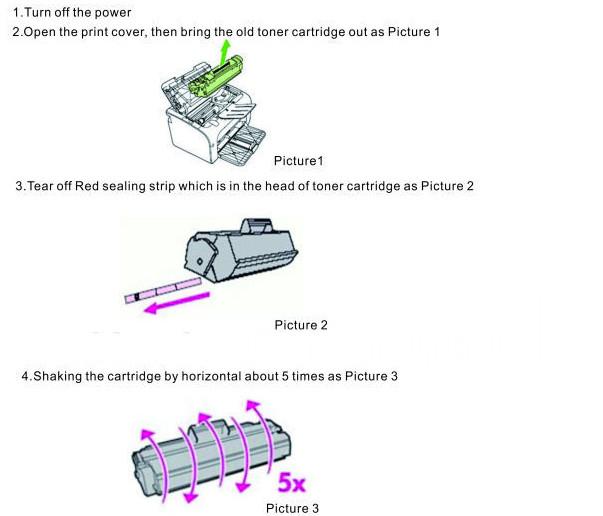 1.Turn off the power
2.Open the print cover, then bring the old toner cartridge out as Picture 1

Picture1

3.Tear off Red sealing strip which is in the head of toner cartridge as Picture 2

Picture 2

4.Shaking the cartridge by horizontal about 5 times as Picture 3

5x

Picture 3