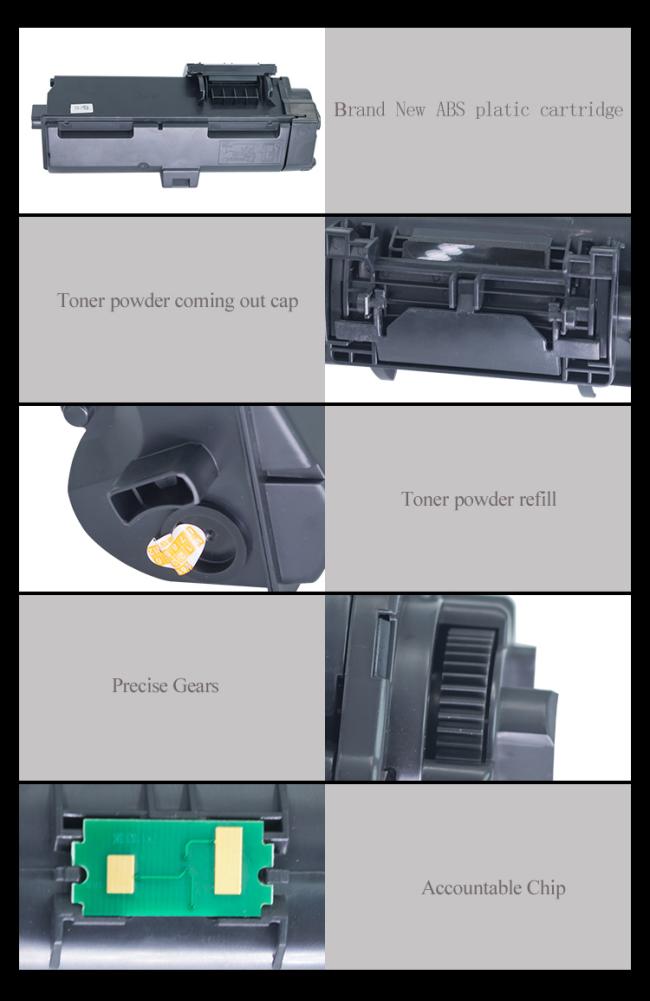 Brand New ABS platic cartridge

Toner powder coming out cap

Toner powder refill

Precise Gears

Accountable Chip