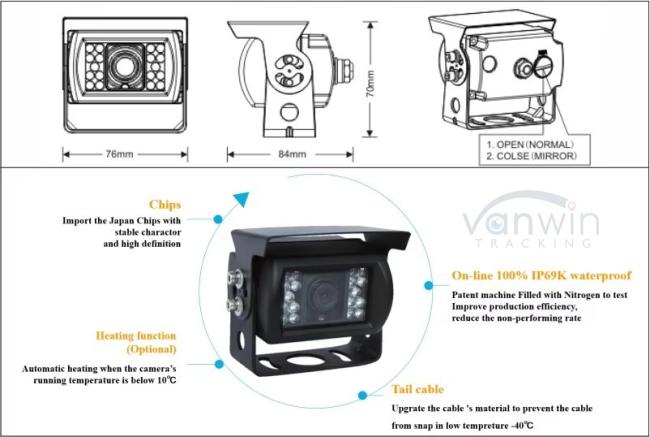 76mm

84mm

70mm

1. OPEN (NORMAL)
2. COLSE (MIRROR)

Chips

Import the Japan Chips with stable charactor and high definition

vanwin
TRACKING

On-line 100% IP69K waterproof

Patent machine Filled with Nitrogen to test
Improve production efficiency,
reduce the non-performing rate

Heating function
(Optional)

Automatic heating when the camera's running temperature is below 10℃

Tail cable

Upgrate the cable 's material to prevent the cable from snap in low tempreture -40℃