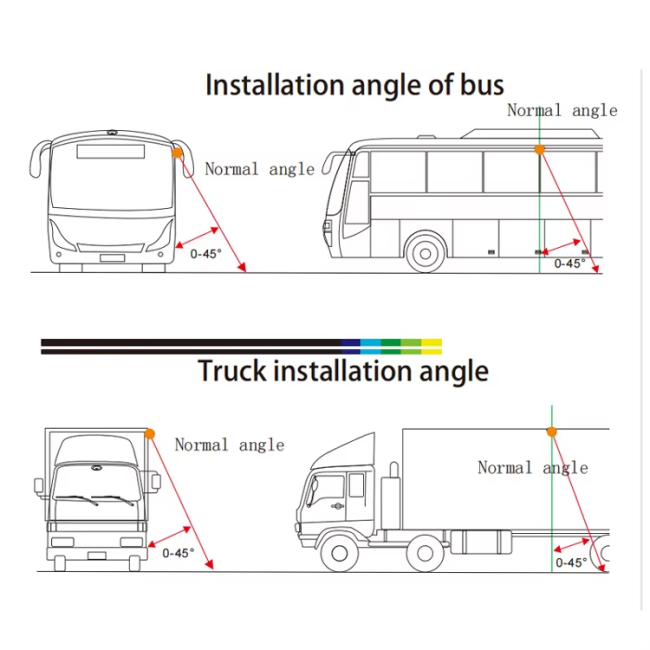 Installation angle of bus

Normal angle

Normal angle

0-45°

0-45°

Truck installation angle

Normal angle

Normal angle

0-45°

0-45°